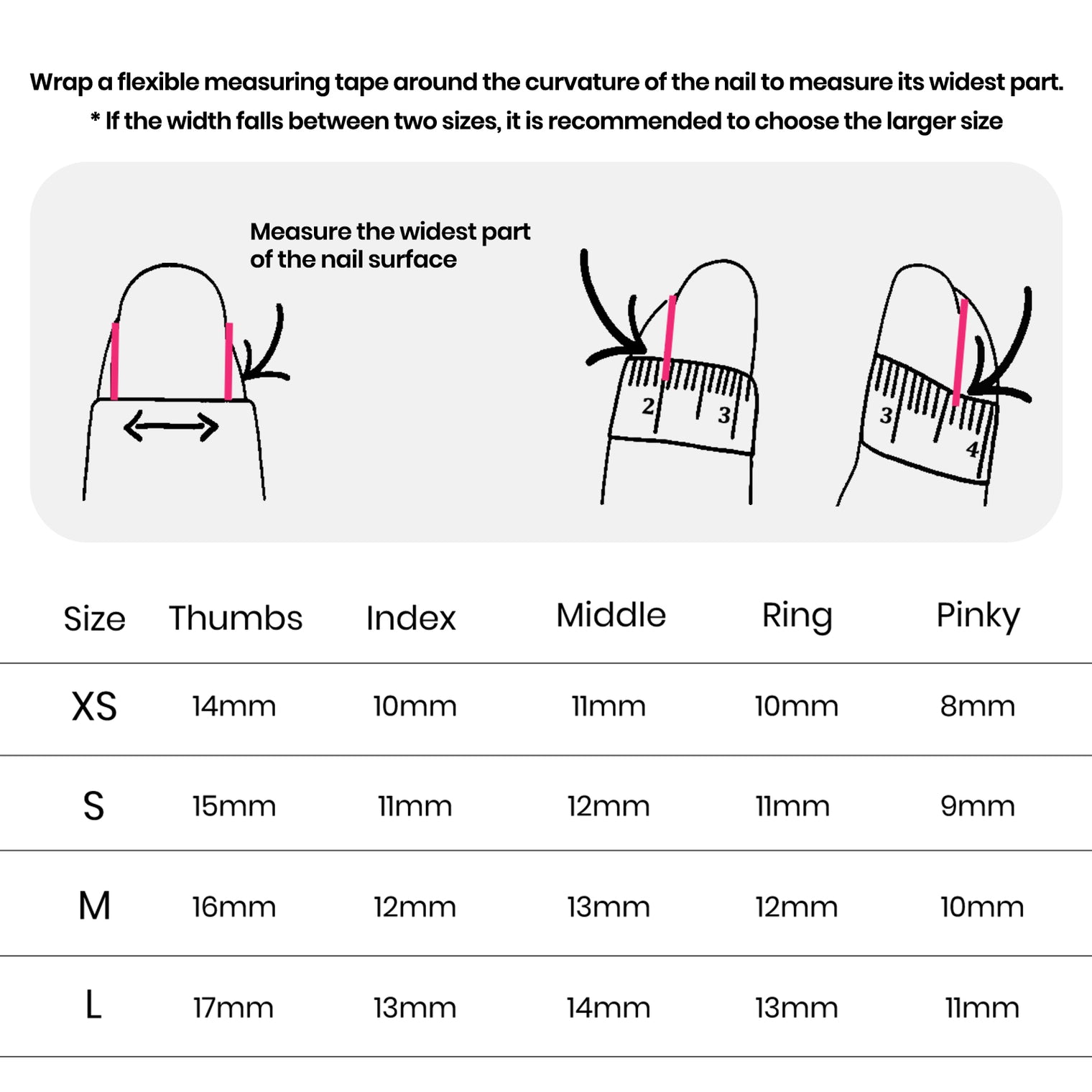 Wrap a flexible measuring tape around the curvature of the nail to measure its widest part.
* If the width falls between two sizes, it is recommended to choose the larger size

Measure the widest part of the nail surface

2 3

3 4

| Size | Thumbs | Index | Middle | Ring | Pinky |
|---|---|---|---|---|---|
| XS | 14mm | 10mm | 11mm | 10mm | 8mm |
| S | 15mm | 11mm | 12mm | 11mm | 9mm |
| M | 16mm | 12mm | 13mm | 12mm | 10mm |
| L | 17mm | 13mm | 14mm | 13mm | 11mm |